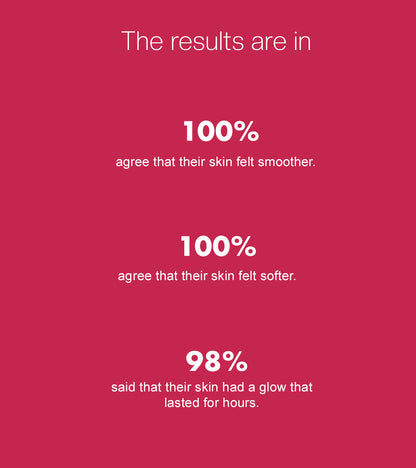 The results are in

100%

agree that their skin felt smoother.

100%

agree that their skin felt softer.

98%

said that their skin had a glow that lasted for hours.